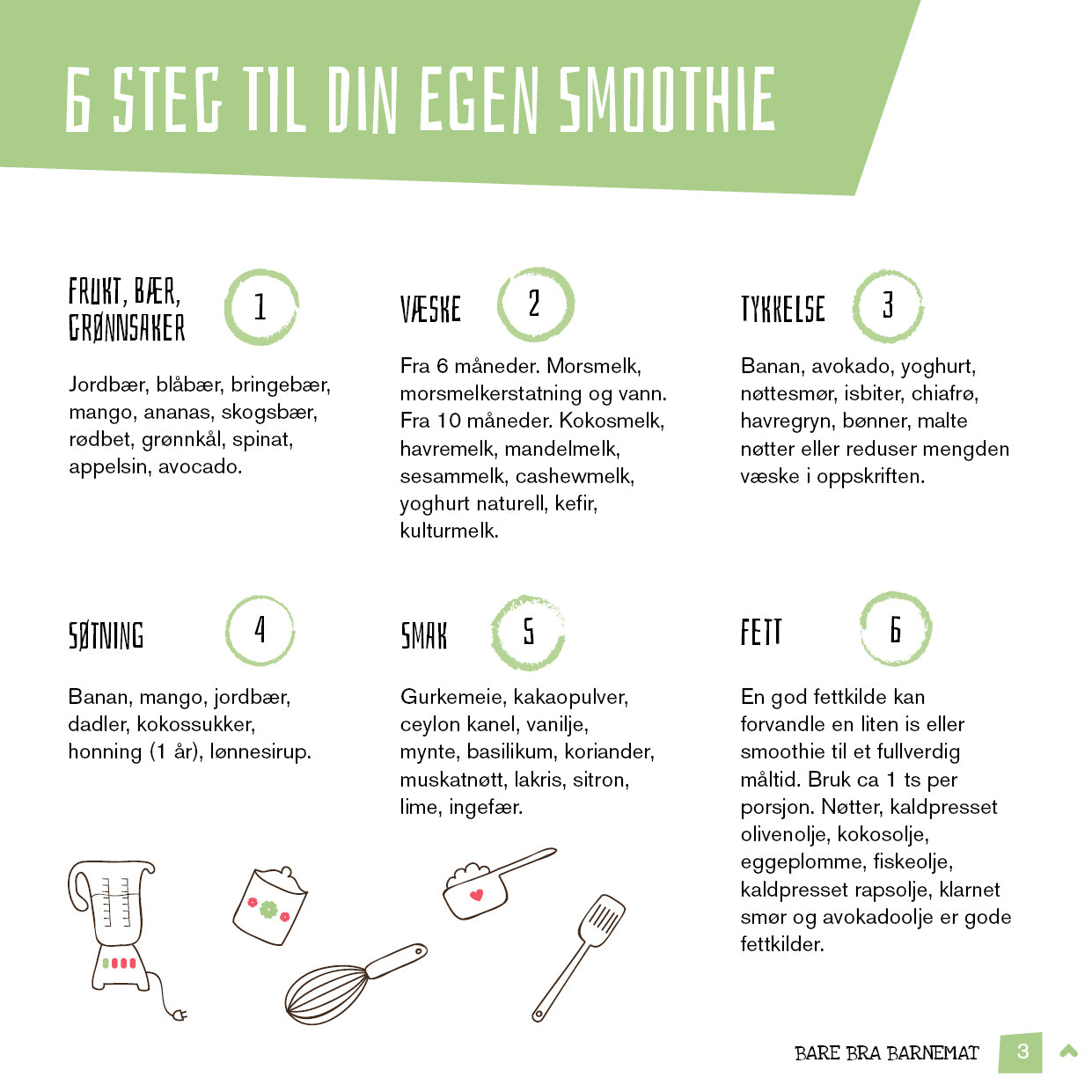 6 STEG TIL DIN EGEN SMOOTHIE

FRUKT, BÆR, GRØNNSAKER 1

Jordbær, blåbær, bringebær, mango, ananas, skogsbær, rødbet, grønnkål, spinat, appelsin, avocado.

VÆSKE 2

Fra 6 måneder. Morsmelk, morsmelkerstatning og vann. Fra 10 måneder. Kokosmelk, havremelk, mandelmelk, sesammelk, cashewmelk, yoghurt naturell, kefir, kulturmelk.

TYKKELSE 3

Banan, avokado, yoghurt, nøttesmør, isbiter, chiafrø, havregryn, bønner, malte nøtter eller reduser mengden væske i oppskriften.

SØTNING 4

Banan, mango, jordbær, dadler, kokossukker, honning (1 år), lønnesirup.

SMAK 5

Gurkemeie, kakaopulver, ceylon kanel, vanilje, mynte, basilikum, koriander, muskatnøtt, lakris, sitron, lime, ingefær.

FETT 6

En god fettkilde kan forvandle en liten is eller smoothie til et fullverdig måltid. Bruk ca 1 ts per porsjon. Nøtter, kaldpresset olivenolje, kokosolje, eggeplomme, fiskeolje, kaldpresset rapsolje, klarnet smør og avokadoolje er gode fettkilder.

BARE BRA BARNEMAT 3